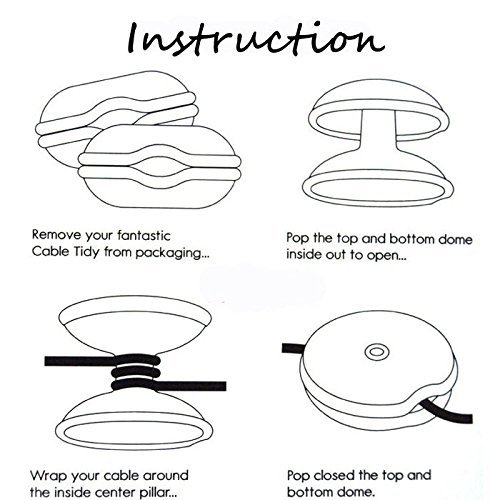 Instruction

Remove your fantastic Cable Tidy from packaging...

Pop the top and bottom dome inside out to open...

Wrap your cable around the inside center pillar...

Pop closed the top and bottom dome.