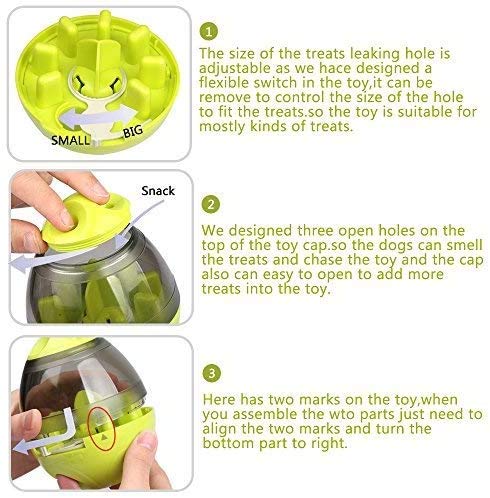 SMALL BIG

1

The size of the treats leaking hole is adjustable as we hace designed a flexible switch in the toy,it can be remove to control the size of the hole to fit the treats.so the toy is suitable for mostly kinds of treats.

Snack

2

We designed three open holes on the top of the toy cap.so the dogs can smell the treats and chase the toy and the cap also can easy to open to add more treats into the toy.

3

Here has two marks on the toy,when you assemble the wto parts just need to align the two marks and turn the bottom part to right.