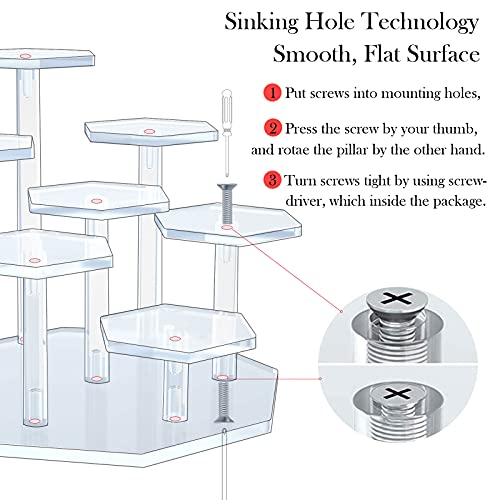 Sinking Hole Technology
Smooth, Flat Surface

1 Put screws into mounting holes,

2 Press the screw by your thumb, and rotae the pillar by the other hand.

3 Turn screws tight by using screwdriver, which inside the package.