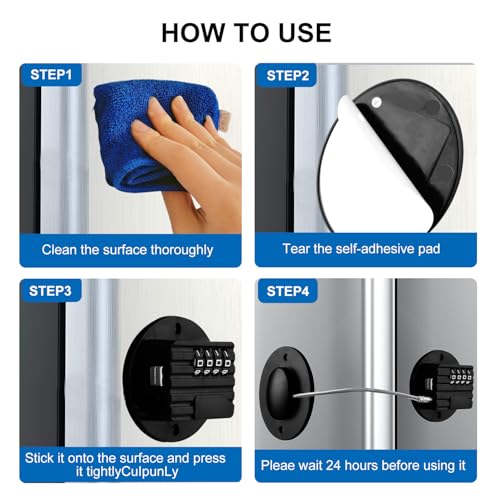 HOW TO USE

STEP1

Clean the surface thoroughly

STEP2

Tear the self-adhesive pad

STEP3

Stick it onto the surface and press it tightlyCulpunLy

STEP4

Pleae wait 24 hours before using it