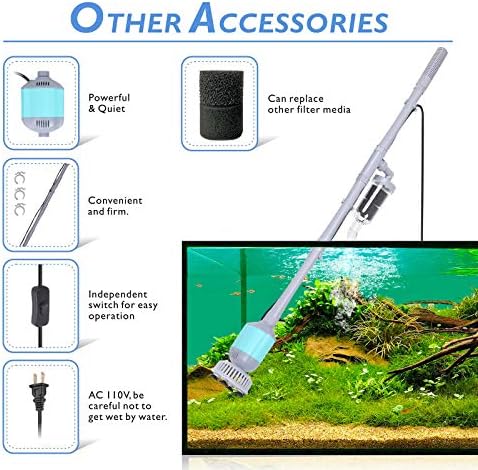 OTHER ACCESSORIES

Powerful & Quiet

Can replace other filter media

Convenient and firm.

Independent switch for easy operation

AC 110V, be careful not to get wet by water.