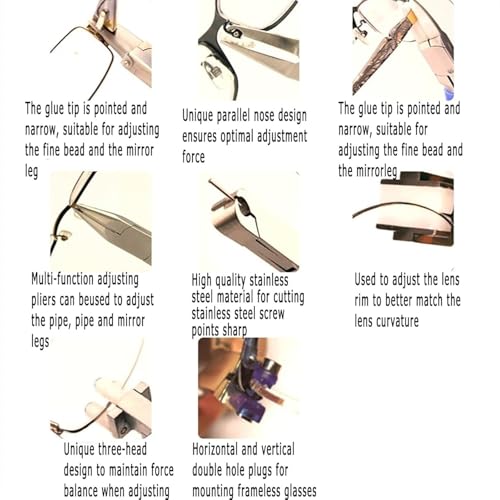 The glue tip is pointed and narrow, suitable for adjusting the fine bead and the mirror leg

Unique parallel nose design ensures optimal adjustment force

The glue tip is pointed and narrow, suitable for adjusting the fine bead and the mirrorleg

Multi-function adjusting pliers can beused to adjust the pipe, pipe and mirror legs

High quality stainless steel material for cutting stainless steel screw points sharp

Used to adjust the lens rim to better match the lens curvature

Unique three-head design to maintain force balance when adjusting

Horizontal and vertical double hole plugs for mounting frameless glasses