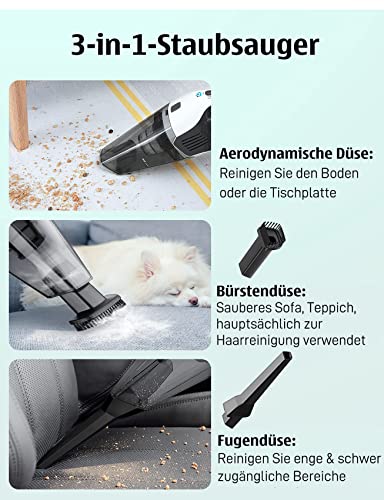 3-in-1-Staubsauger

Aerodynamische Düse:
Reinigen Sie den Boden oder die Tischplatte

Bürstendüse:
Sauberes Sofa, Teppich, hauptsächlich zur Haarreinigung verwendet

Fugendüse:
Reinigen Sie enge & schwer zugängliche Bereiche