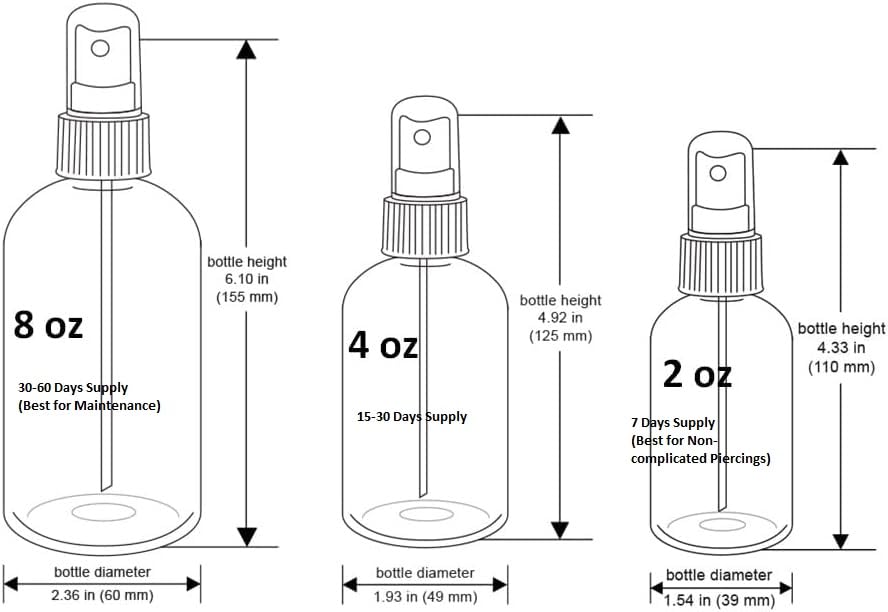 8 oz

30-60 Days Supply
(Best for Maintenance)

bottle height
6.10 in
(155 mm)

bottle diameter
2.36 in (60 mm)

4 oz

15-30 Days Supply

bottle height
4.92 in
(125 mm)

bottle diameter
1.93 in (49 mm)

2 oz

7 Days Supply
(Best for Non-complicated Piercings)

bottle height
4.33 in
(110 mm)

bottle diameter
1.54 in (39 mm)