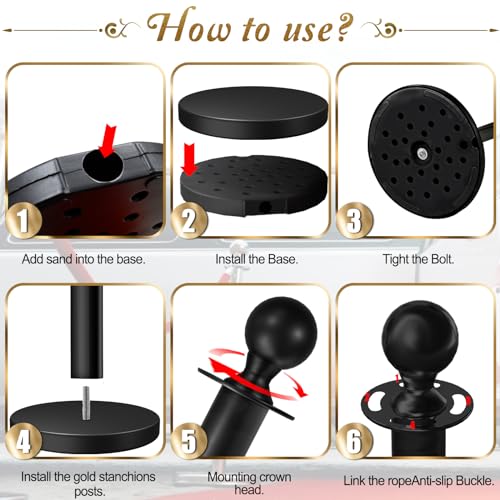 How to use?

1
Add sand into the base.

2
Install the Base.

3
Tight the Bolt.

4
Install the gold stanchions posts.

5
Mounting crown head.

6
Link the ropeAnti-slip Buckle.