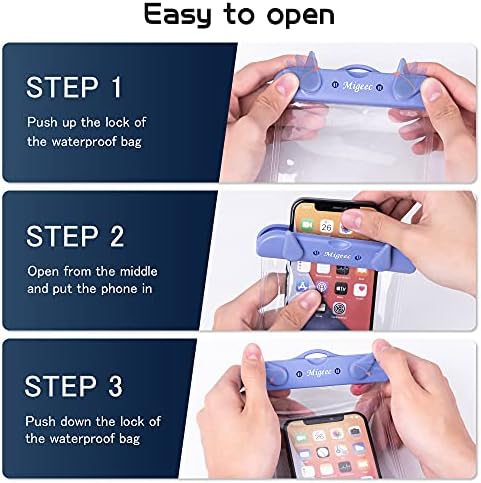 Easy to open

STEP 1

Push up the lock of the waterproof bag

Migeec

STEP 2

Open from the middle and put the phone in

26

Migeec

STEP 3

Push down the lock of the waterproof bag

Migeec