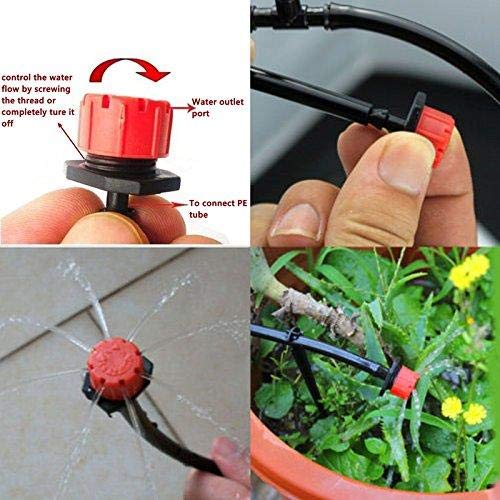 control the water flow by screwing the thread or completely ture it off

Water outlet port

To connect PE tube