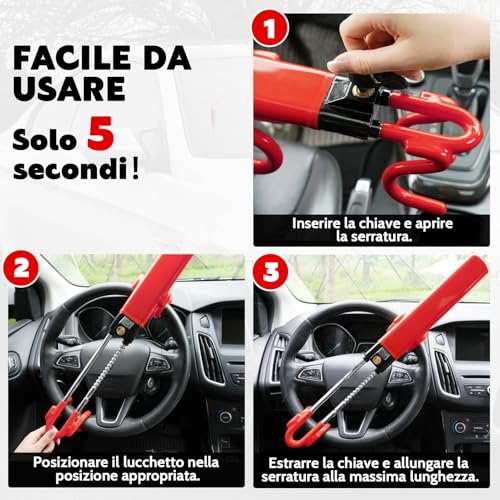 FACILE DA USARE

Solo 5 secondi !

1

Inserire la chiave e aprire la serratura.

2

Posizionare il lucchetto nella posizione appropriata.

3

Estrarre la chiave e allungare la serratura alla massima lunghezza.