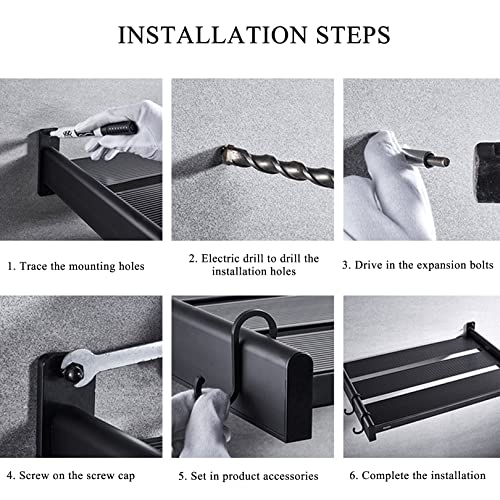 INSTALLATION STEPS

1. Trace the mounting holes

2. Electric drill to drill the installation holes

3. Drive in the expansion bolts

4. Screw on the screw cap

5. Set in product accessories

6. Complete the installation