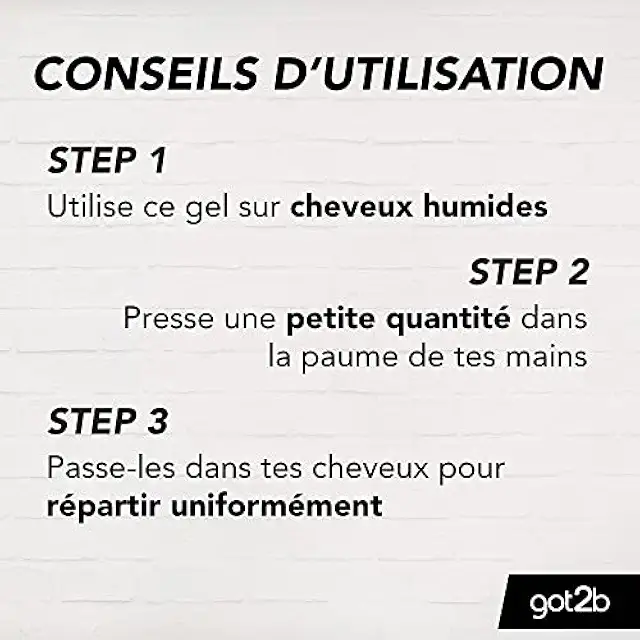 CONSEILS D'UTILISATION

STEP 1

Utilise ce gel sur cheveux humides

STEP 2

Presse une petite quantité dans la paume de tes mains

STEP 3

Passe-les dans tes cheveux pour répartir uniformément

got2b