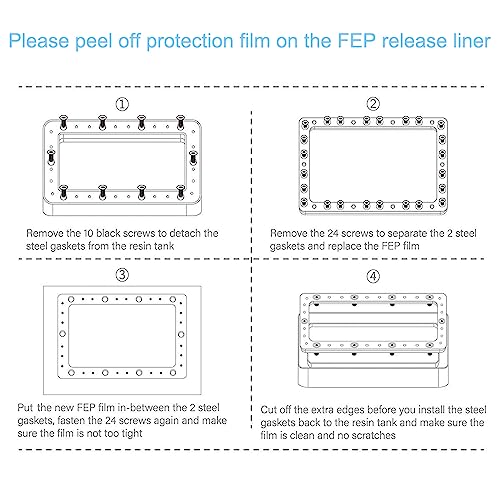 Please peel off protection film on the FEP release liner

①

Remove the 10 black screws to detach the steel gaskets from the resin tank

②

Remove the 24 screws to separate the 2 steel gaskets and replace the FEP film

③

Put the new FEP film in-between the 2 steel gaskets, fasten the 24 screws again and make sure the film is not too tight

④

Cut off the extra edges before you install the steel gaskets back to the resin tank and make sure the film is clean and no scratches