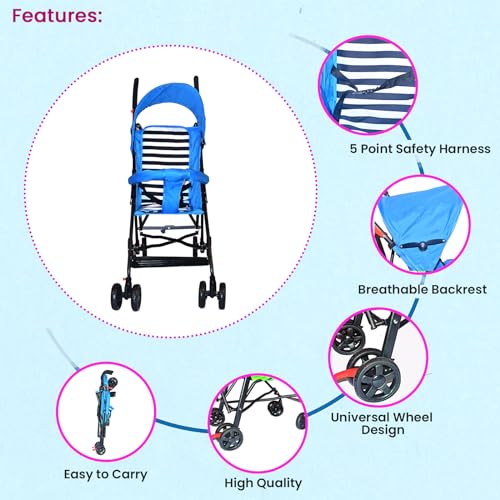 Features:

5 Point Safety Harness

Breathable Backrest

Universal Wheel Design

Easy to Carry

High Quality