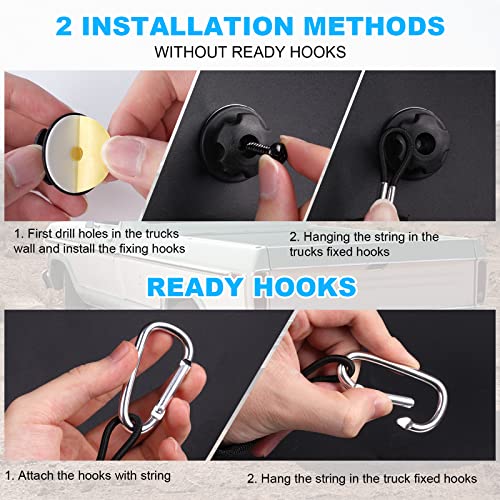 2 INSTALLATION METHODS
WITHOUT READY HOOKS

1. First drill holes in the trucks wall and install the fixing hooks

2. Hanging the string in the trucks fixed hooks

READY HOOKS

1. Attach the hooks with string

2. Hang the string in the truck fixed hooks