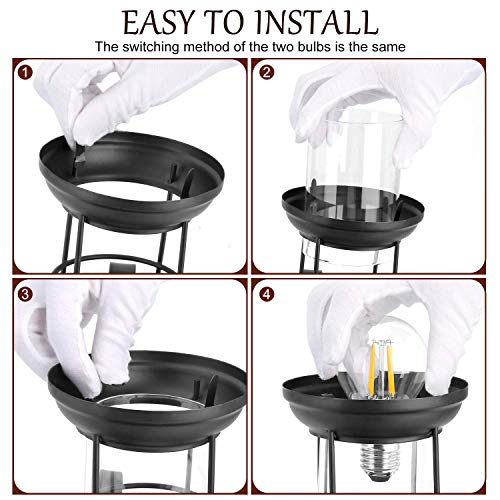 EASY TO INSTALL

The switching method of the two bulbs is the same

1

2

3

4