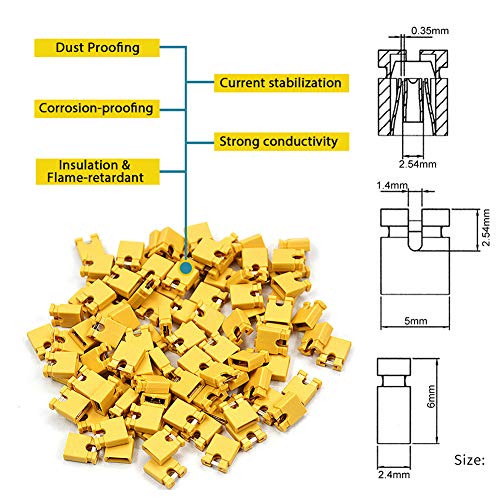 Dust Proofing

Current stabilization

Corrosion-proofing

Strong conductivity

Insulation & Flame-retardant

0.35mm

2.54mm

1.4mm

2.54mm

5mm

6mm

2.4mm

Size: