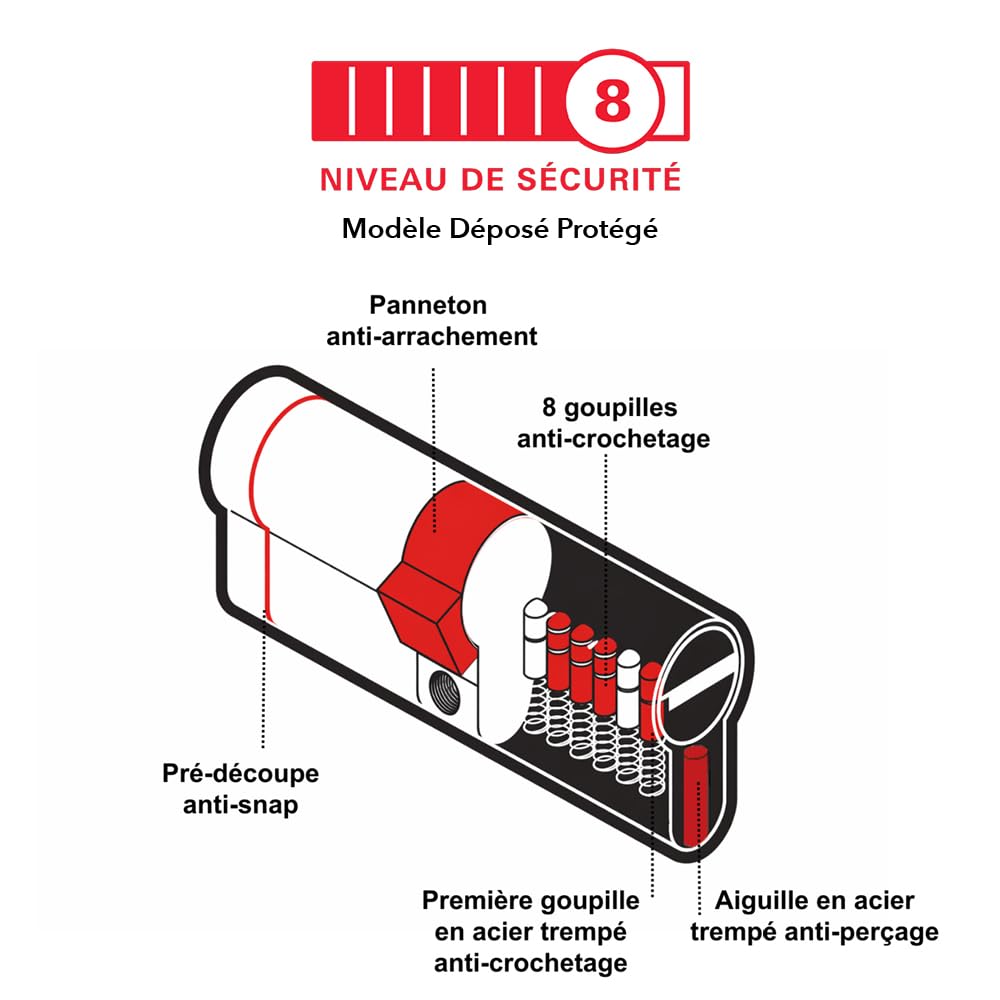 8

NIVEAU DE SÉCURITÉ

Modèle Déposé Protégé

Panneton anti-arrachement

8 goupilles anti-crochetage

Pré-découpe anti-snap

Première goupille en acier trempé anti-crochetage

Aiguille en acier trempé anti-perçage