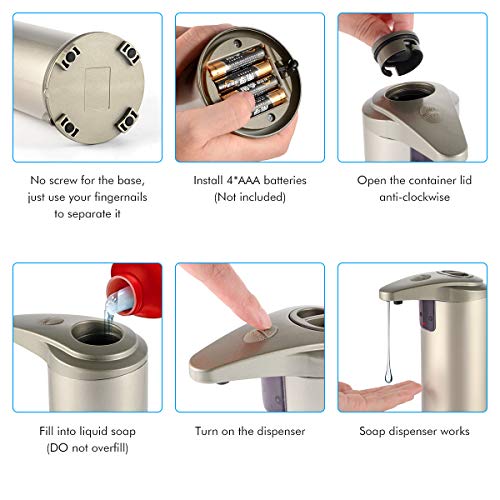 No screw for the base, just use your fingernails to separate it

Install 4*AAA batteries (Not included)

Open the container lid anti-clockwise

Fill into liquid soap (DO not overfill)

Turn on the dispenser

Soap dispenser works