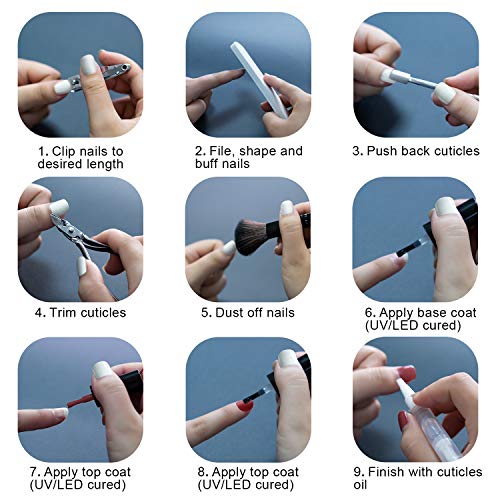 1. Clip nails to desired length

2. File, shape and buff nails

3. Push back cuticles

4. Trim cuticles

5. Dust off nails

6. Apply base coat (UV/LED cured)

7. Apply top coat (UV/LED cured)

8. Apply top coat (UV/LED cured)

9. Finish with cuticles oil