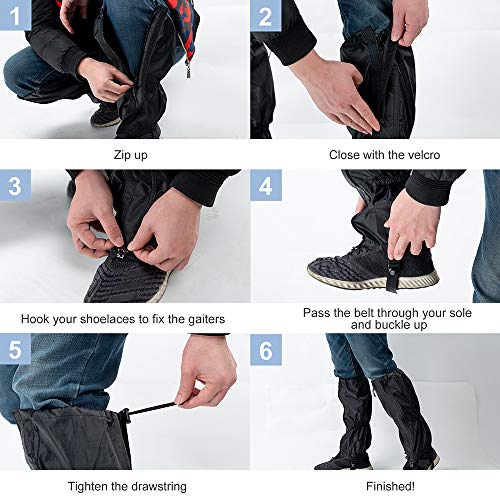 1

Zip up

2

Close with the velcro

3

Hook your shoelaces to fix the gaiters

4

Pass the belt through your sole and buckle up

5

Tighten the drawstring

6

Finished!