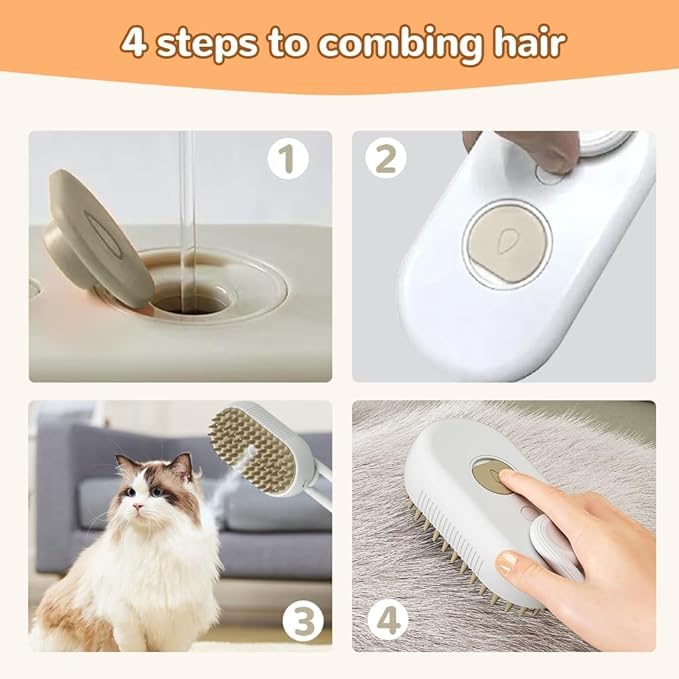 4 steps to combing hair

1

2

3

4