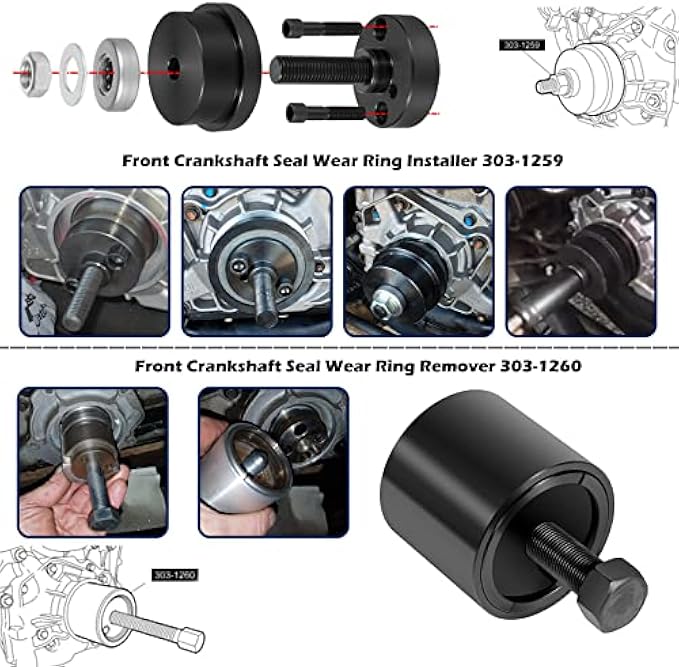 303-1259

Front Crankshaft Seal Wear Ring Installer 303-1259

Front Crankshaft Seal Wear Ring Remover 303-1260

303-1260