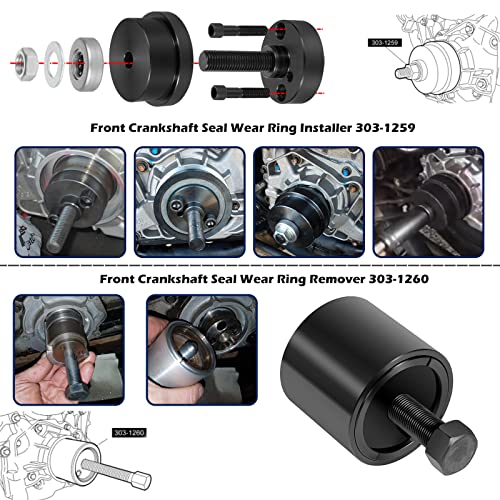 303-1259

Front Crankshaft Seal Wear Ring Installer 303-1259

Front Crankshaft Seal Wear Ring Remover 303-1260

303-1260