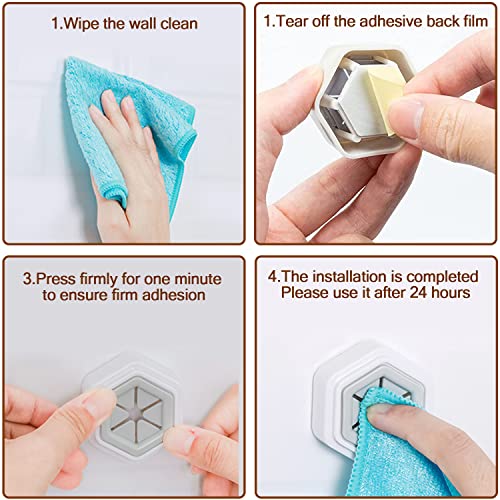 1.Wipe the wall clean

1.Tear off the adhesive back film

3.Press firmly for one minute to ensure firm adhesion

4.The installation is completed Please use it after 24 hours