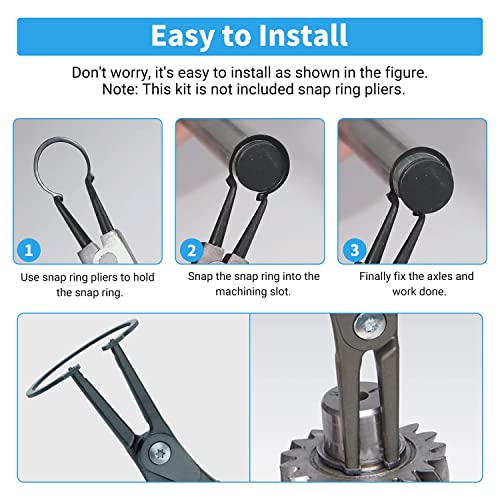 Easy to Install

Don't worry, it's easy to install as shown in the figure.
Note: This kit is not included snap ring pliers.

1
Use snap ring pliers to hold the snap ring.

2
Snap the snap ring into the machining slot.

3
Finally fix the axles and work done.