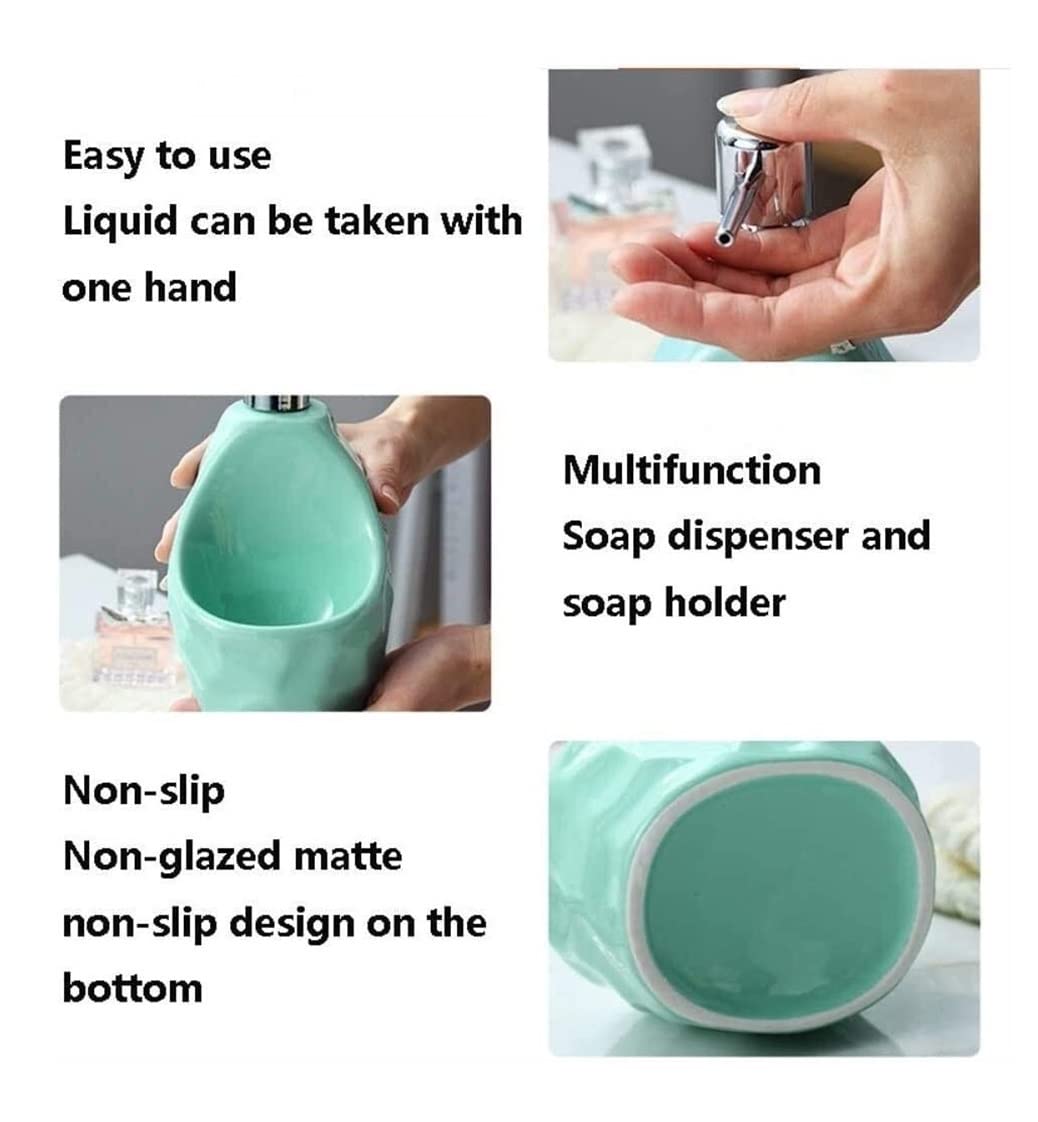 Easy to use
Liquid can be taken with one hand

Multifunction
Soap dispenser and soap holder

Non-slip
Non-glazed matte non-slip design on the bottom