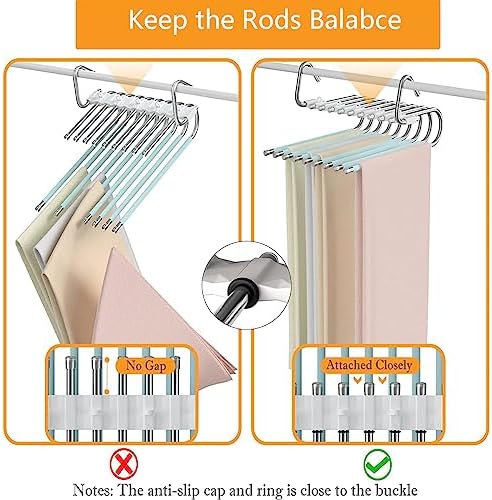 Keep the Rods Balabce

No Gap

Attached Closely

Notes: The anti-slip cap and ring is close to the buckle