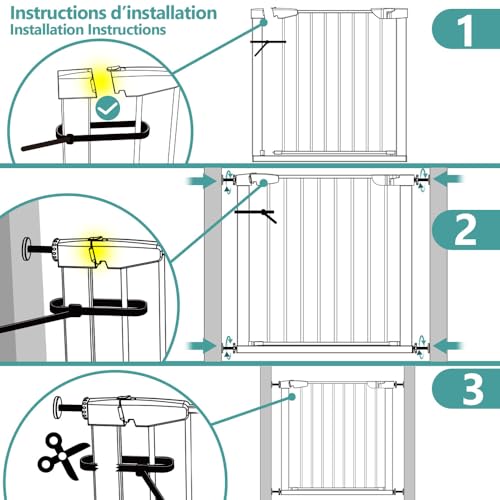 Instructions d'installation
Installation Instructions

1

2

3