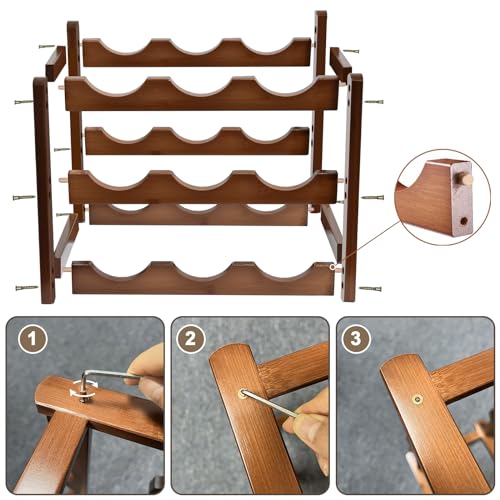 1

2

3