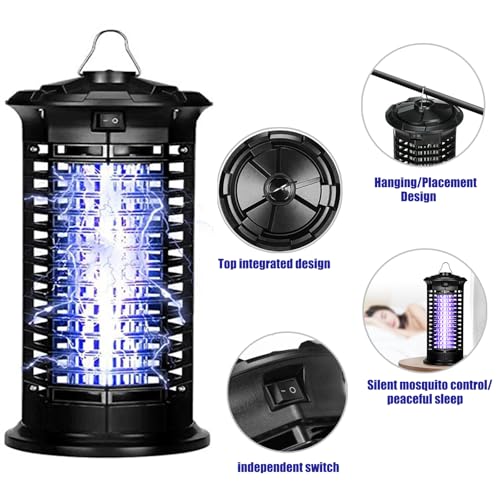 Hanging/Placement Design

Top integrated design

Silent mosquito control/ peaceful sleep

independent switch