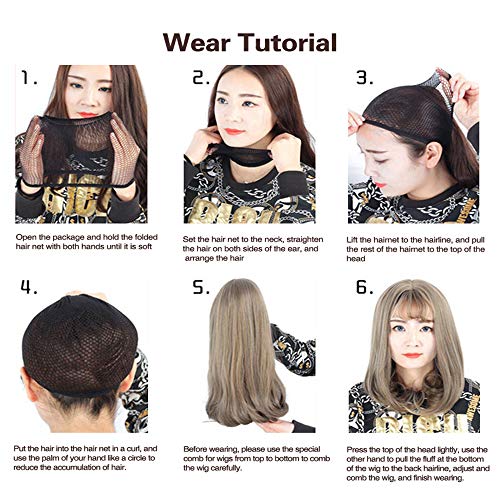 Wear Tutorial

1.

Open the package and hold the folded hair net with both hands until it is soft

2.

Set the hair net to the neck, straighten the hair on both sides of the ear, and arrange the hair

3.

Lift the hairnet to the hairline, and pull the rest of the hairnet to the top of the head

4.

Put the hair into the hair net in a curl, and use the palm of your hand like a circle to reduce the accumulation of hair.

5.

Before wearing, please use the special comb for wigs from top to bottom to comb the wig carefully.

6.

Press the top of the head lightly, use the other hand to pull the fluff at the bottom of the wig to the back hairline, adjust and comb the wig, and finish wearing.