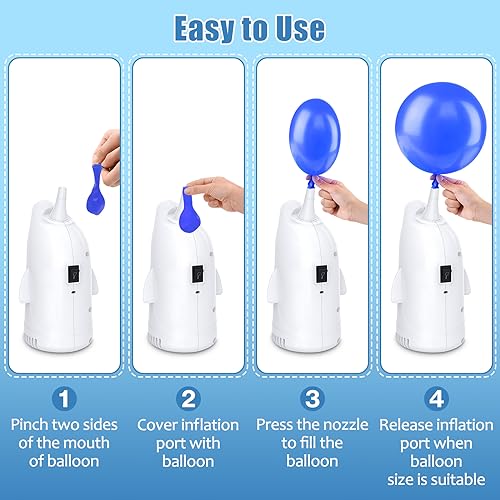 Easy to Use

1
Pinch two sides of the mouth of balloon

2
Cover inflation port with balloon

3
Press the nozzle to fill the balloon

4
Release inflation port when balloon size is suitable