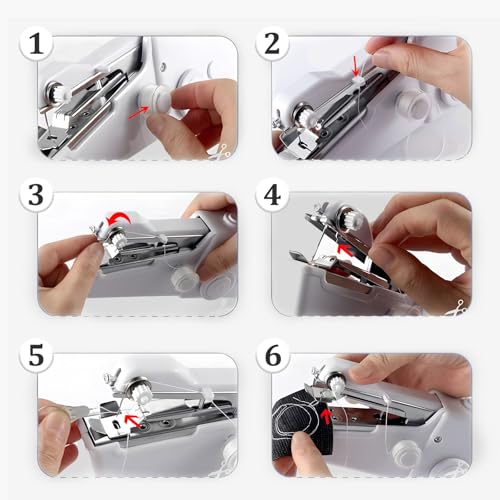 1

2

3

4

5

6