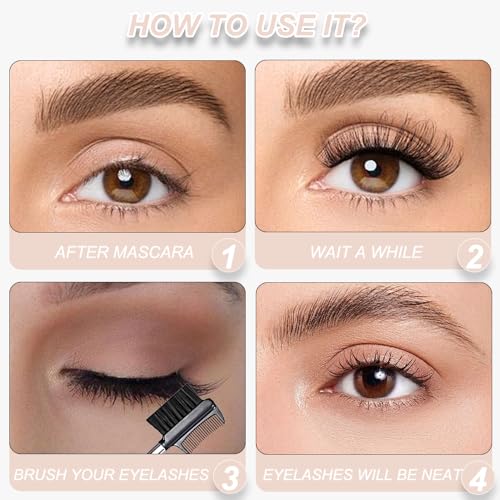 HOW TO USE IT?

AFTER MASCARA 1

WAIT A WHILE 2

BRUSH YOUR EYELASHES 3

EYELASHES WILL BE NEAT 4