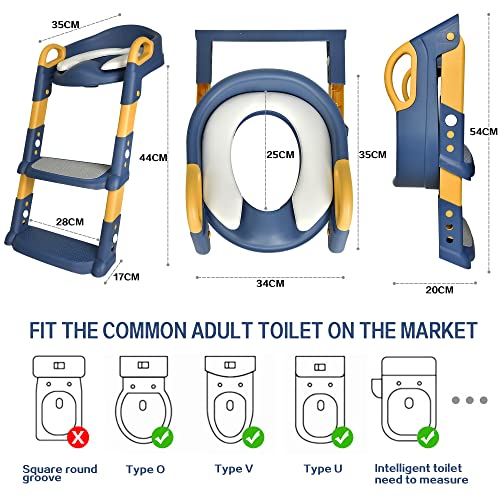 35CM

44CM

28CM

17CM

25CM

35CM

34CM

54CM

20CM

FIT THE COMMON ADULT TOILET ON THE MARKET

Square round groove

Type O

Type V

Type U

Intelligent toilet need to measure