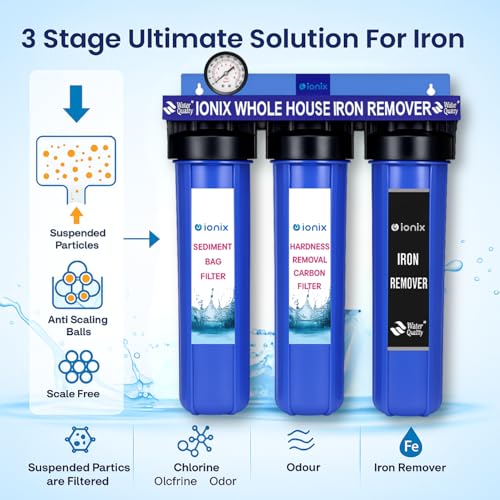 3 Stage Ultimate Solution For Iron

Suspended Particles

Anti Scaling Balls

Scale Free

ionix

Water Quality IONIX WHOLE HOUSE IRON REMOVER Water Quality

ionix
SEDIMENT BAG FILTER

ionix
HARDNESS REMOVAL CARBON FILTER

ionix
IRON REMOVER
Water Quality

Suspended Partics are Filtered

Chlorine
Olcfrine Odor

Odour

Fe
Iron Remover