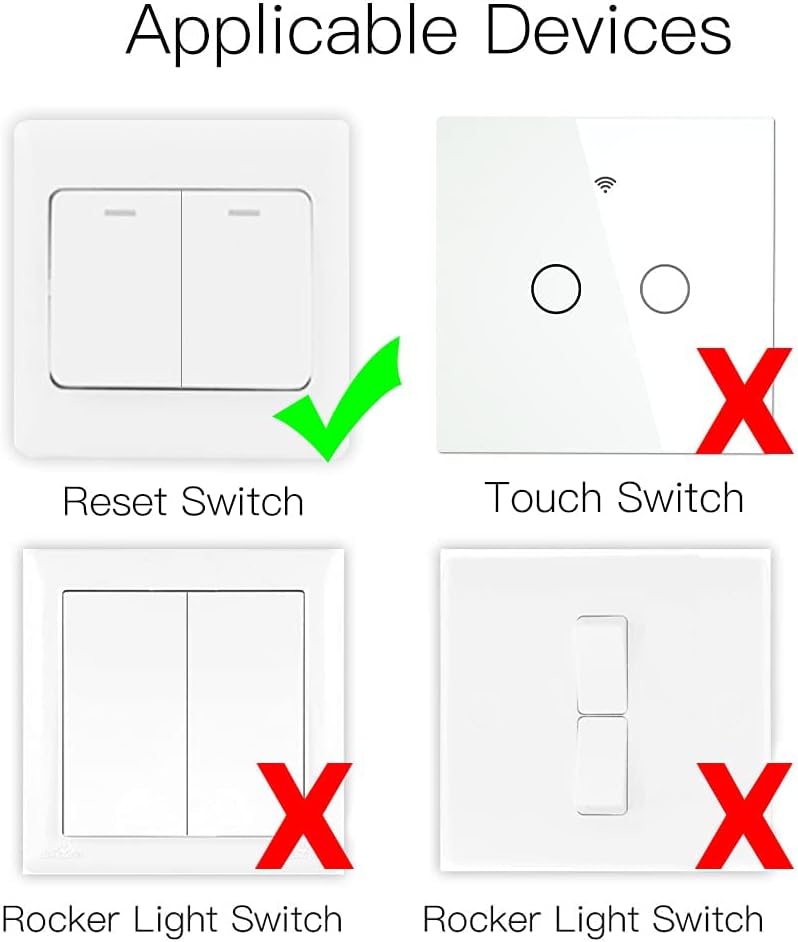 Applicable Devices

Reset Switch

Touch Switch

Rocker Light Switch

Rocker Light Switch