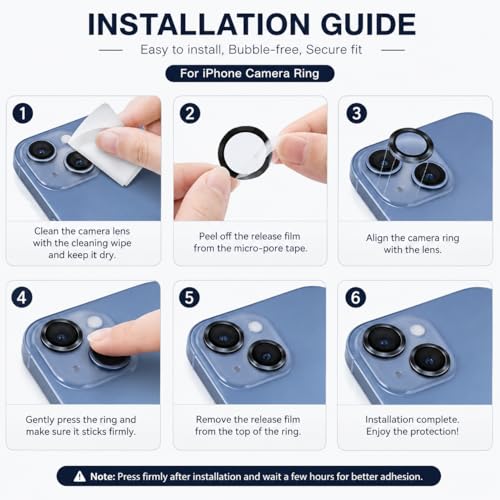 INSTALLATION GUIDE

Easy to install, Bubble-free, Secure fit

For iPhone Camera Ring

1
Clean the camera lens with the cleaning wipe and keep it dry.

2
Peel off the release film from the micro-pore tape.

3
Align the camera ring with the lens.

4
Gently press the ring and make sure it sticks firmly.

5
Remove the release film from the top of the ring.

6
Installation complete. Enjoy the protection!

Note: Press firmly after installation and wait a few hours for better adhesion.