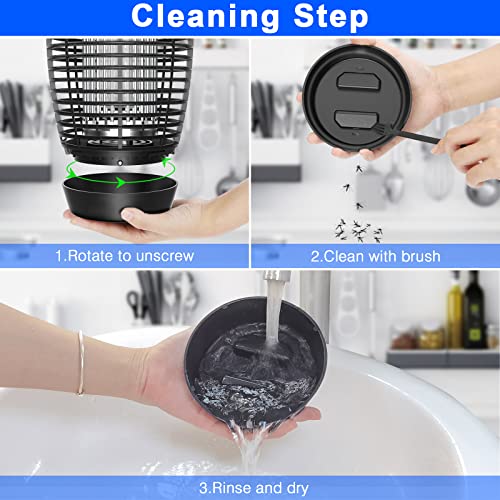 Cleaning Step

1.Rotate to unscrew

2.Clean with brush

3.Rinse and dry