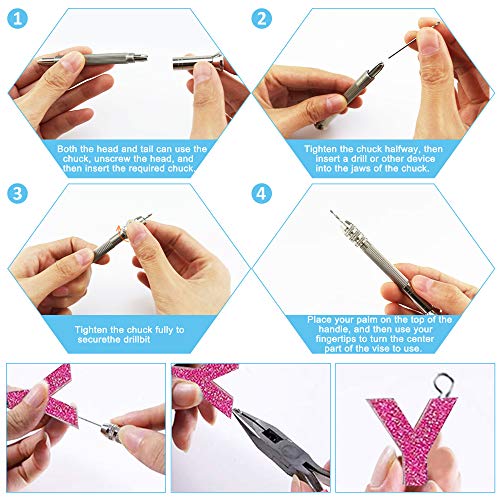 1

Both the head and tail can use the chuck, unscrew the head, and then insert the required chuck.

2

Tighten the chuck halfway, then insert a drill or other device into the jaws of the chuck.

3

Tighten the chuck fully to securethe drillbit

4

Place your palm on the top of the handle, and then use your fingertips to turn the center part of the vise to use.