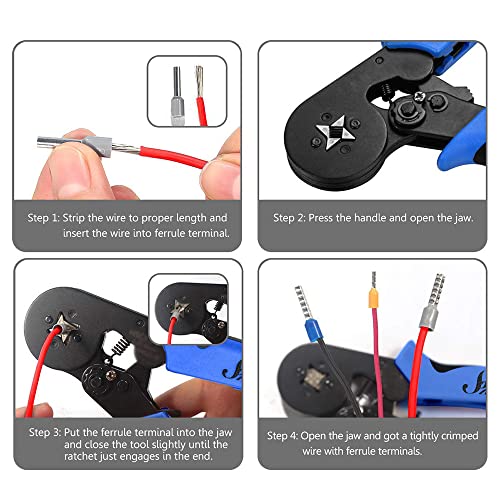 Step 1: Strip the wire to proper length and insert the wire into ferrule terminal.

Step 2: Press the handle and open the jaw.

Step 3: Put the ferrule terminal into the jaw and close the tool slightly until the ratchet just engages in the end.

Step 4: Open the jaw and got a tightly crimped wire with ferrule terminals.