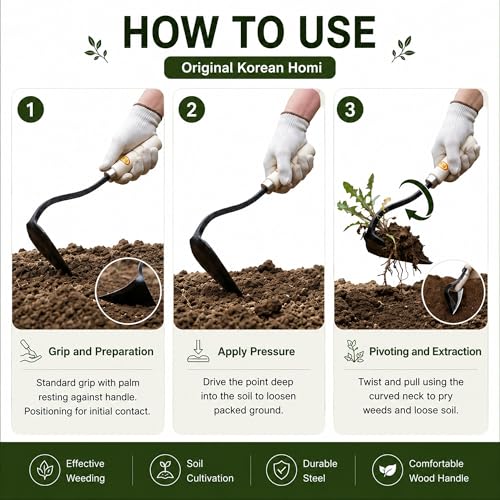 HOW TO USE

Original Korean Homi

1

Grip and Preparation

Standard grip with palm resting against handle. Positioning for initial contact.

2

Apply Pressure

Drive the point deep into the soil to loosen packed ground.

3

Pivoting and Extraction

Twist and pull using the curved neck to pry weeds and loose soil.

Effective Weeding

Soil Cultivation

Durable Steel

Comfortable Wood Handle