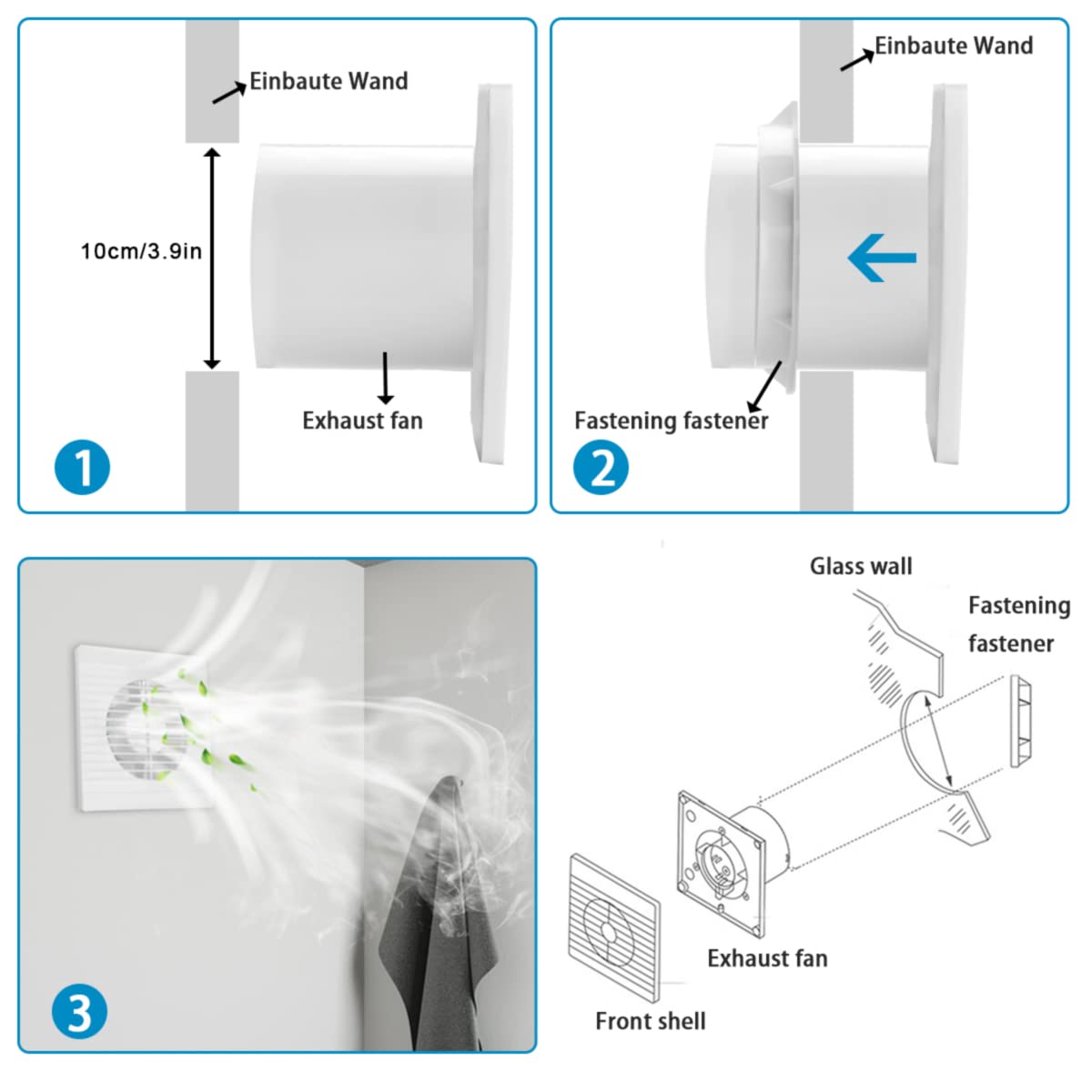 Einbaute Wand

10cm/3.9in

Exhaust fan

1

Einbaute Wand

Fastening fastener

2

3

Glass wall

Fastening fastener

Exhaust fan

Front shell