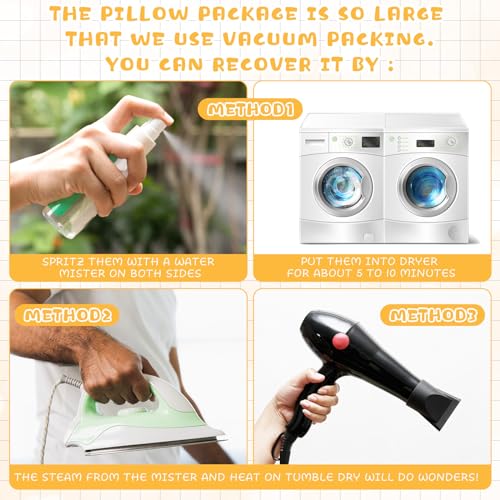 THE PILLOW PACKAGE IS SO LARGE THAT WE USE VACUUM PACKING. YOU CAN RECOVER IT BY :

METHOD1

SPRITZ THEM WITH A WATER MISTER ON BOTH SIDES

PUT THEM INTO DRYER FOR ABOUT 5 TO 10 MINUTES

METHOD2

METHOD3

THE STEAM FROM THE MISTER AND HEAT ON TUMBLE DRY WILL DO WONDERS!