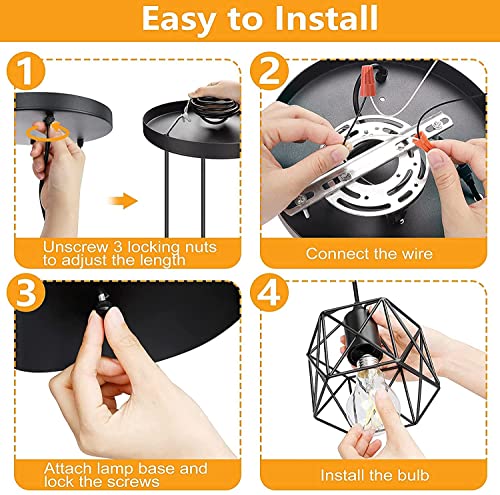 Easy to Install

1

Unscrew 3 locking nuts to adjust the length

2

Connect the wire

3

Attach lamp base and lock the screws

4

Install the bulb