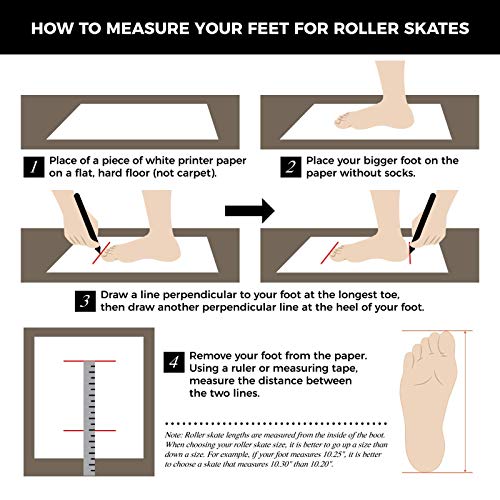 HOW TO MEASURE YOUR FEET FOR ROLLER SKATES

1 Place of a piece of white printer paper on a flat, hard floor (not carpet).

2 Place your bigger foot on the paper without socks.

3 Draw a line perpendicular to your foot at the longest toe, then draw another perpendicular line at the heel of your foot.

4 Remove your foot from the paper. Using a ruler or measuring tape, measure the distance between the two lines.

Note: Roller skate lengths are measured from the inside of the boot. When choosing your roller skate size, it is better to go up a size than down a size. For example, if your foot measures 10.25", it is better to choose a skate that measures 10.30" than 10.20".