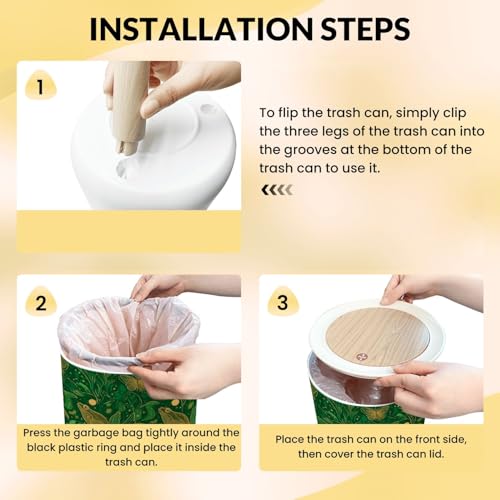 INSTALLATION STEPS

1

To flip the trash can, simply clip the three legs of the trash can into the grooves at the bottom of the trash can to use it.

2

Press the garbage bag tightly around the black plastic ring and place it inside the trash can.

3

Place the trash can on the front side, then cover the trash can lid.